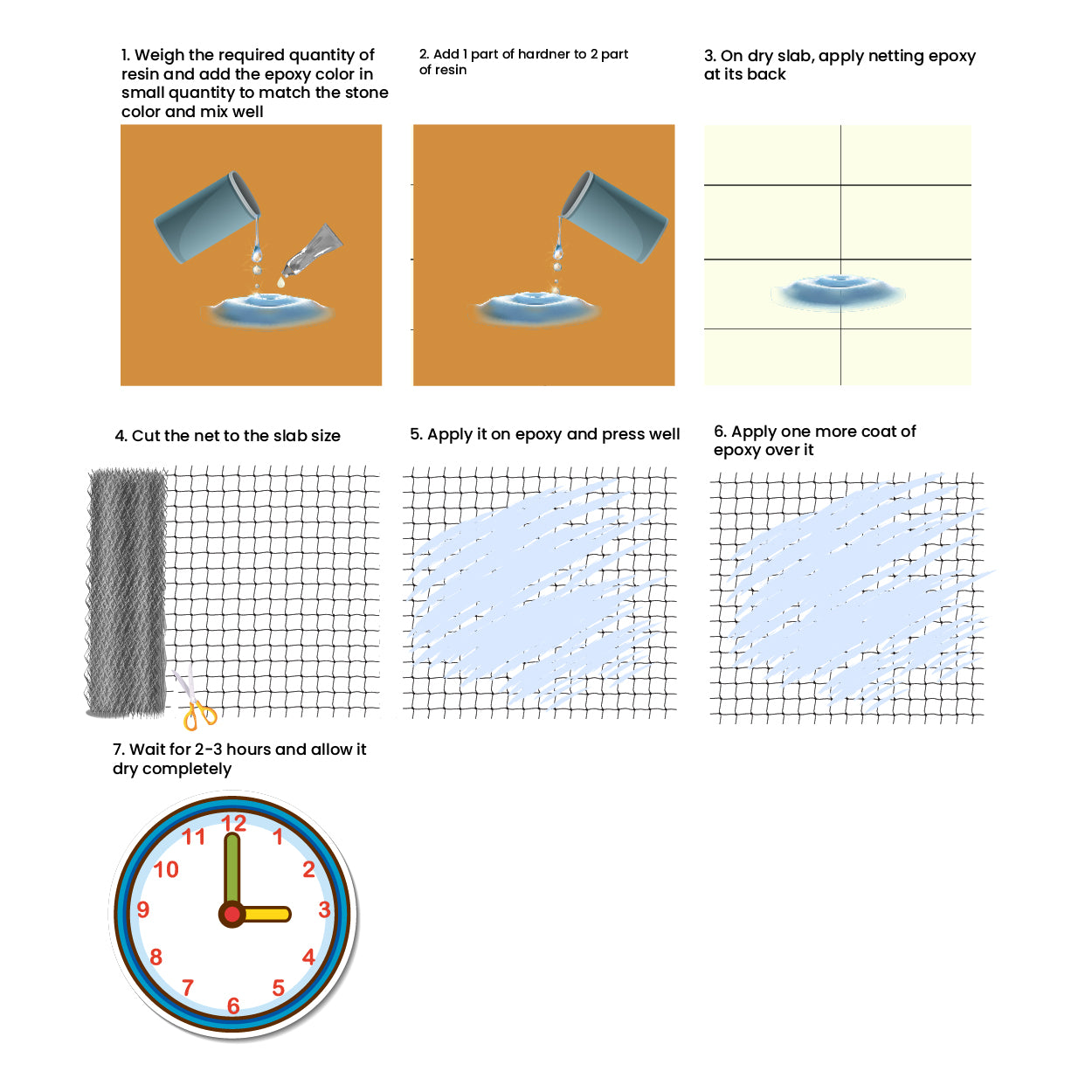 1. Weigh the required quantity of resin and add the epoxy color in small quantity to match the stone color and mix well

2. Add 1 part of hardner to 2 part of resin

3. On dry slab, apply netting epoxy at its back

4. Cut the net to the slab size

5. Apply it on epoxy and press well

6. Apply one more coat of epoxy over it

7. Wait for 2-3 hours and allow it dry completely

12
1
2
3
4
5
6
7
8
9
10
11