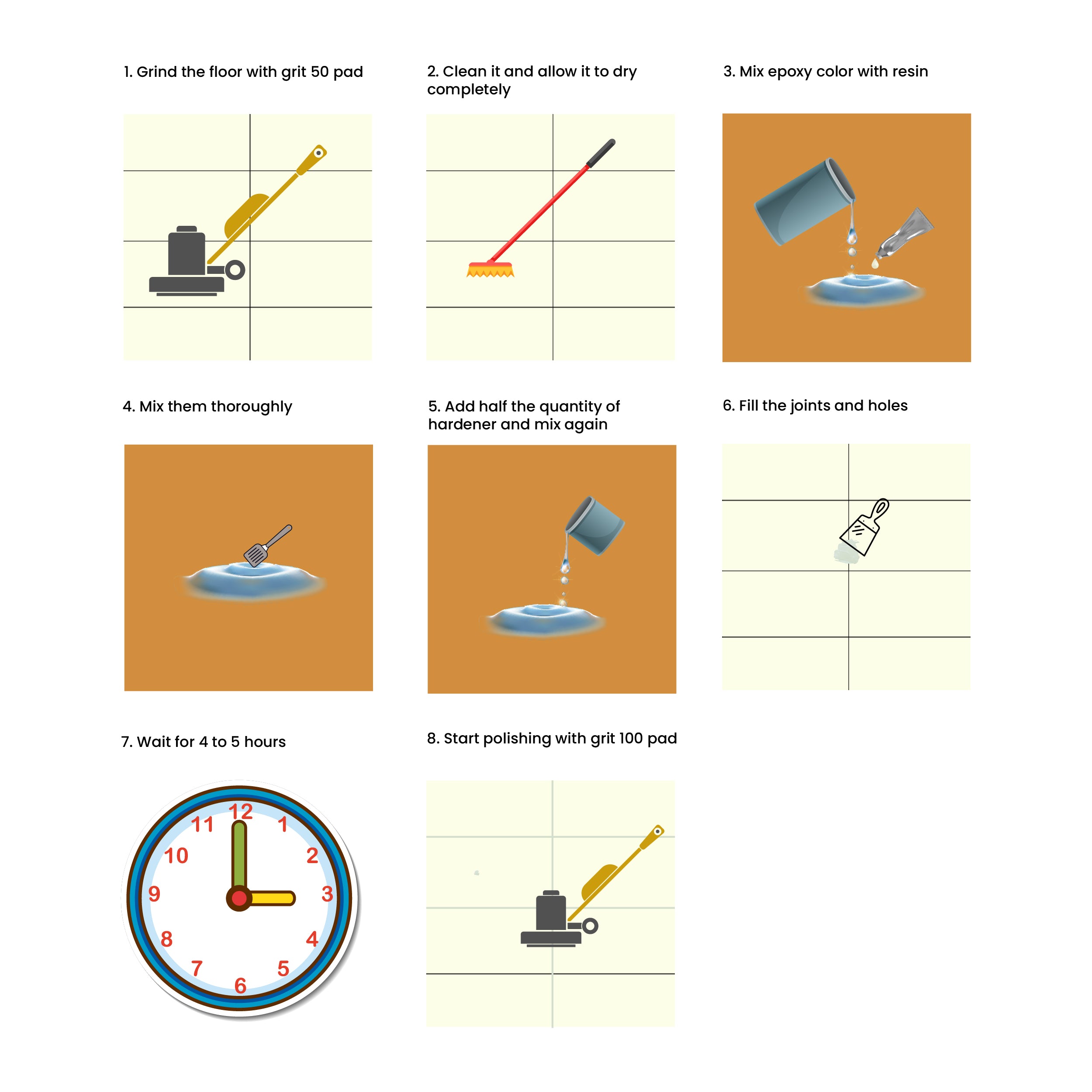 1. Grind the floor with grit 50 pad

2. Clean it and allow it to dry completely

3. Mix epoxy color with resin

4. Mix them thoroughly

5. Add half the quantity of hardener and mix again

6. Fill the joints and holes

7. Wait for 4 to 5 hours

12
1
2
3
4
5
6
7
8
9
10
11

8. Start polishing with grit 100 pad