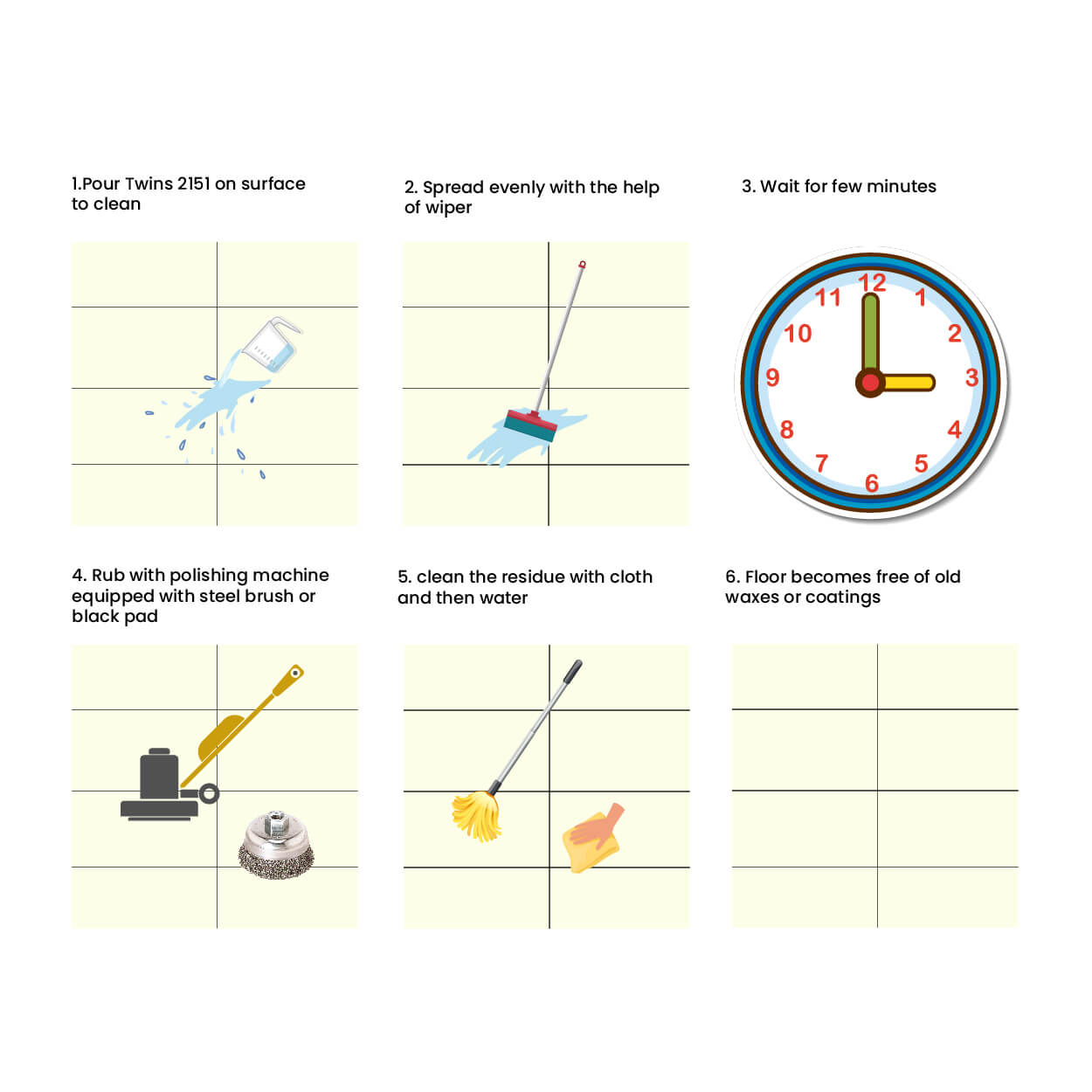 1.Pour Twins 2151 on surface to clean

2. Spread evenly with the help of wiper

3. Wait for few minutes

12
1
2
3
4
5
6
7
8
9
10
11

4. Rub with polishing machine equipped with steel brush or black pad

5. clean the residue with cloth and then water

6. Floor becomes free of old waxes or coatings