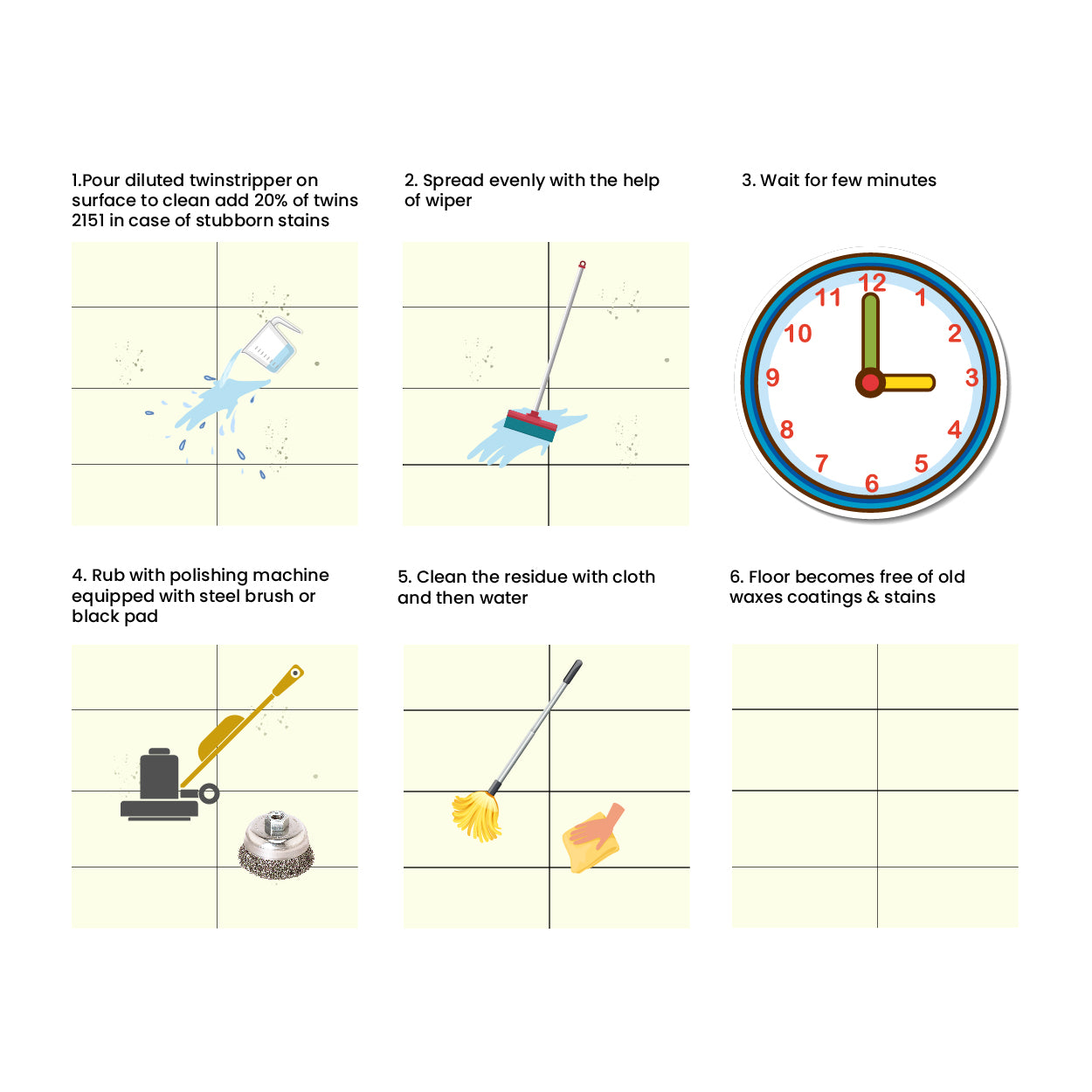 1.Pour diluted twinstripper on surface to clean add 20% of twins 2151 in case of stubborn stains

2. Spread evenly with the help of wiper

3. Wait for few minutes

12 1 2 3 4 5 6 7 8 9 10 11

4. Rub with polishing machine equipped with steel brush or black pad

5. Clean the residue with cloth and then water

6. Floor becomes free of old waxes coatings & stains