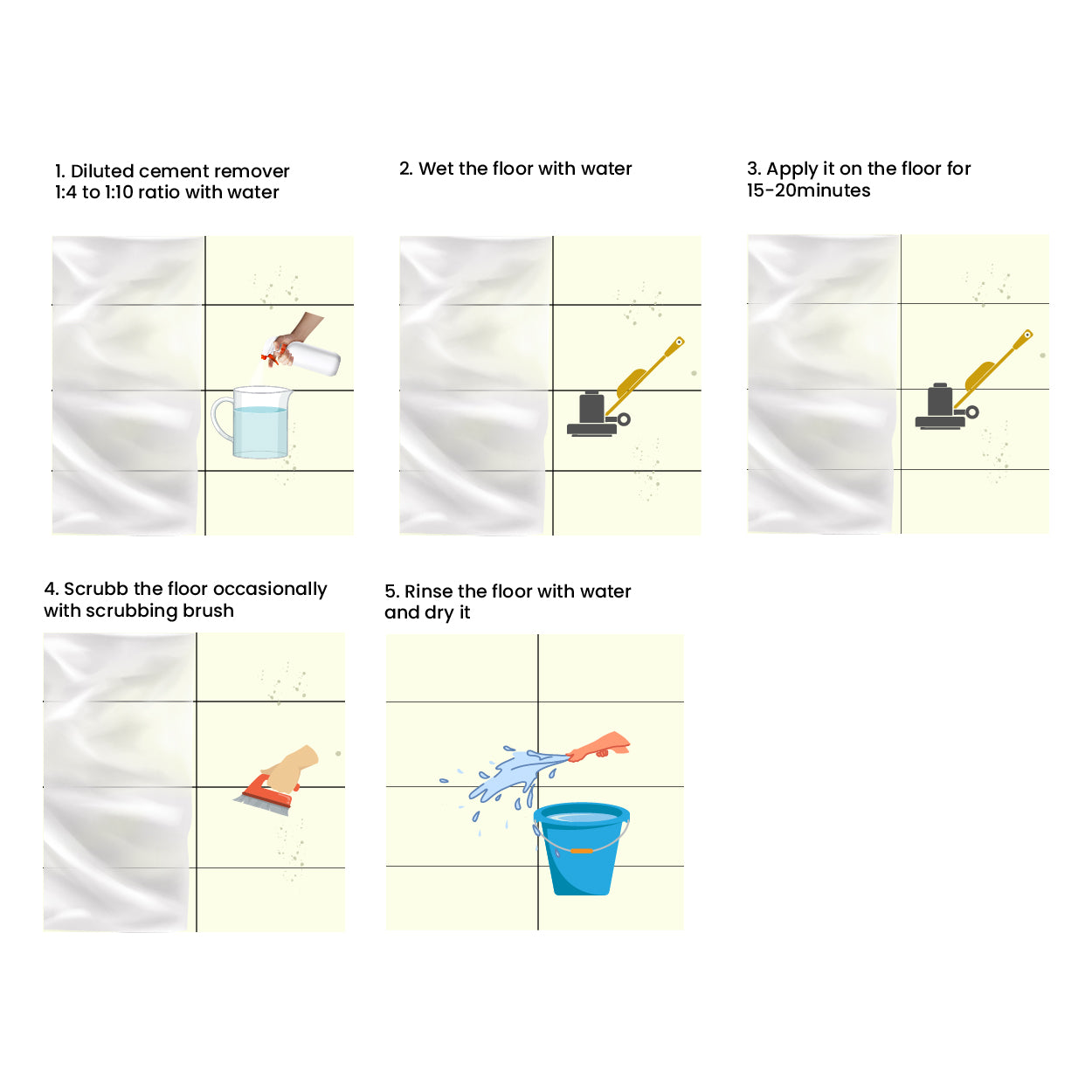 1. Diluted cement remover
1:4 to 1:10 ratio with water

2. Wet the floor with water

3. Apply it on the floor for
15-20minutes

4. Scrubb the floor occasionally
with scrubbing brush

5. Rinse the floor with water
and dry it