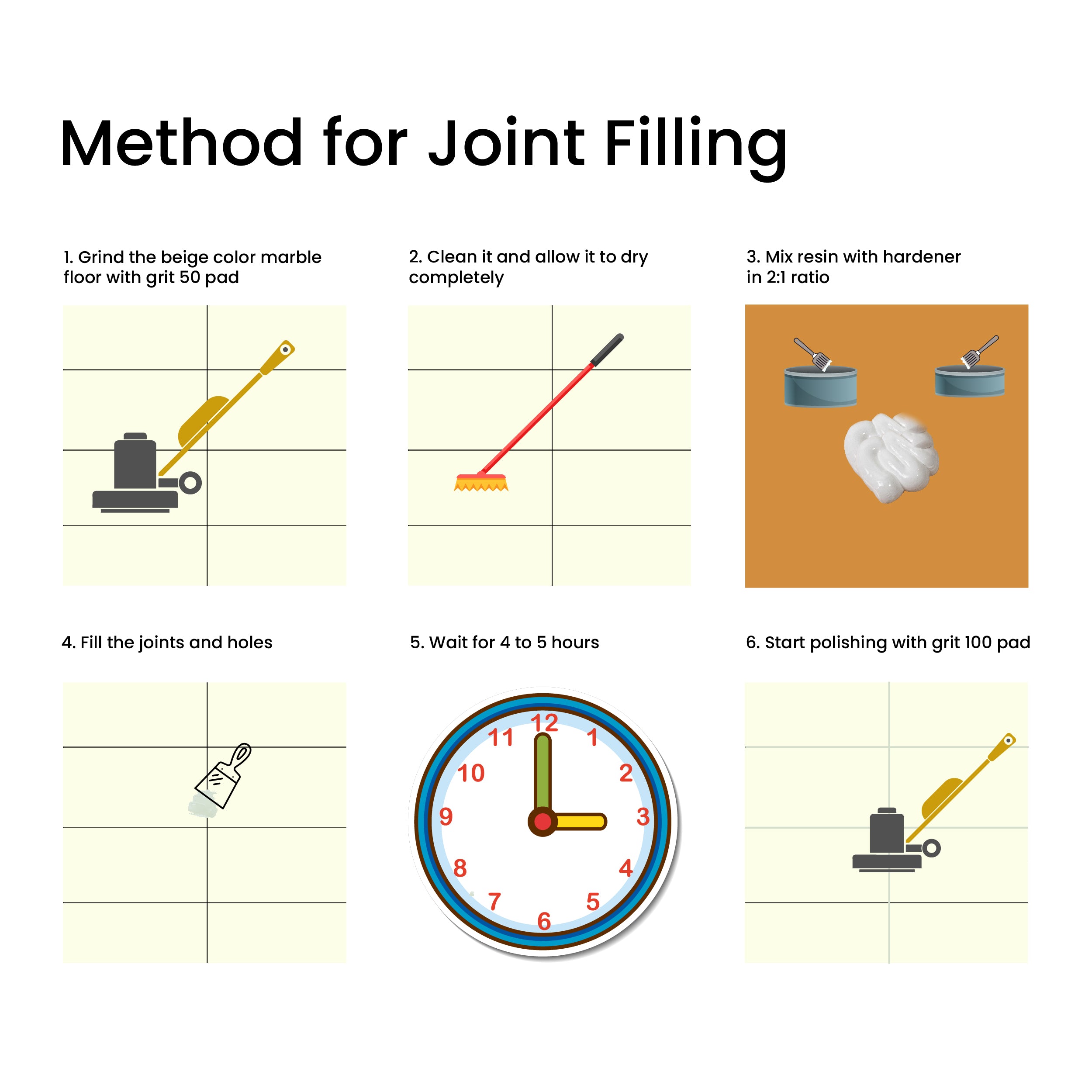 Method for Joint Filling

1. Grind the beige color marble floor with grit 50 pad

2. Clean it and allow it to dry completely

3. Mix resin with hardener in 2:1 ratio

4. Fill the joints and holes

5. Wait for 4 to 5 hours

12
1
2
3
4
5
6
7
8
9
10
11

6. Start polishing with grit 100 pad