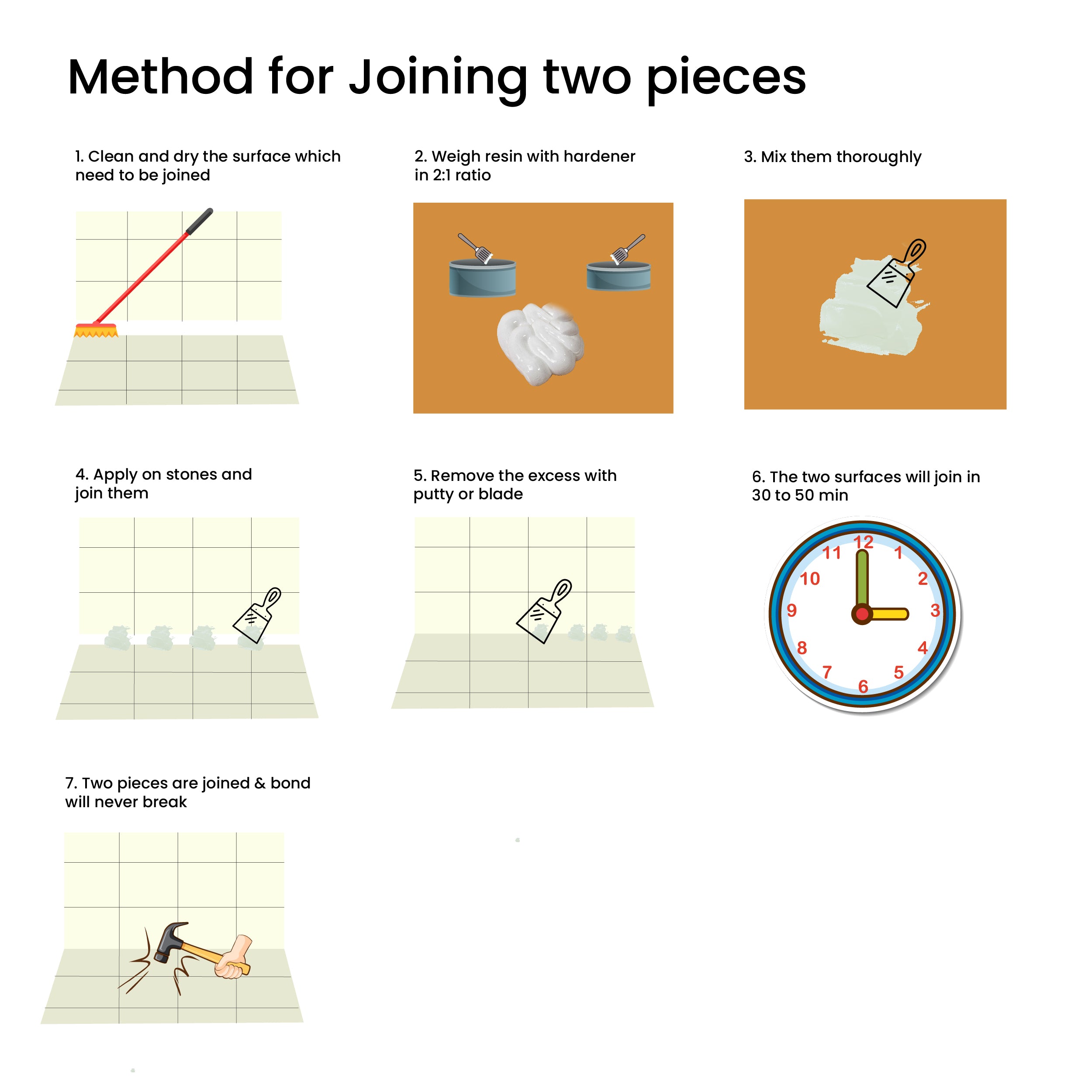 Method for Joining two pieces

1. Clean and dry the surface which need to be joined

2. Weigh resin with hardener in 2:1 ratio

3. Mix them thoroughly

4. Apply on stones and join them

5. Remove the excess with putty or blade

6. The two surfaces will join in 30 to 50 min

12 1 2 3 4 5 6 7 8 9 10 11

7. Two pieces are joined & bond will never break