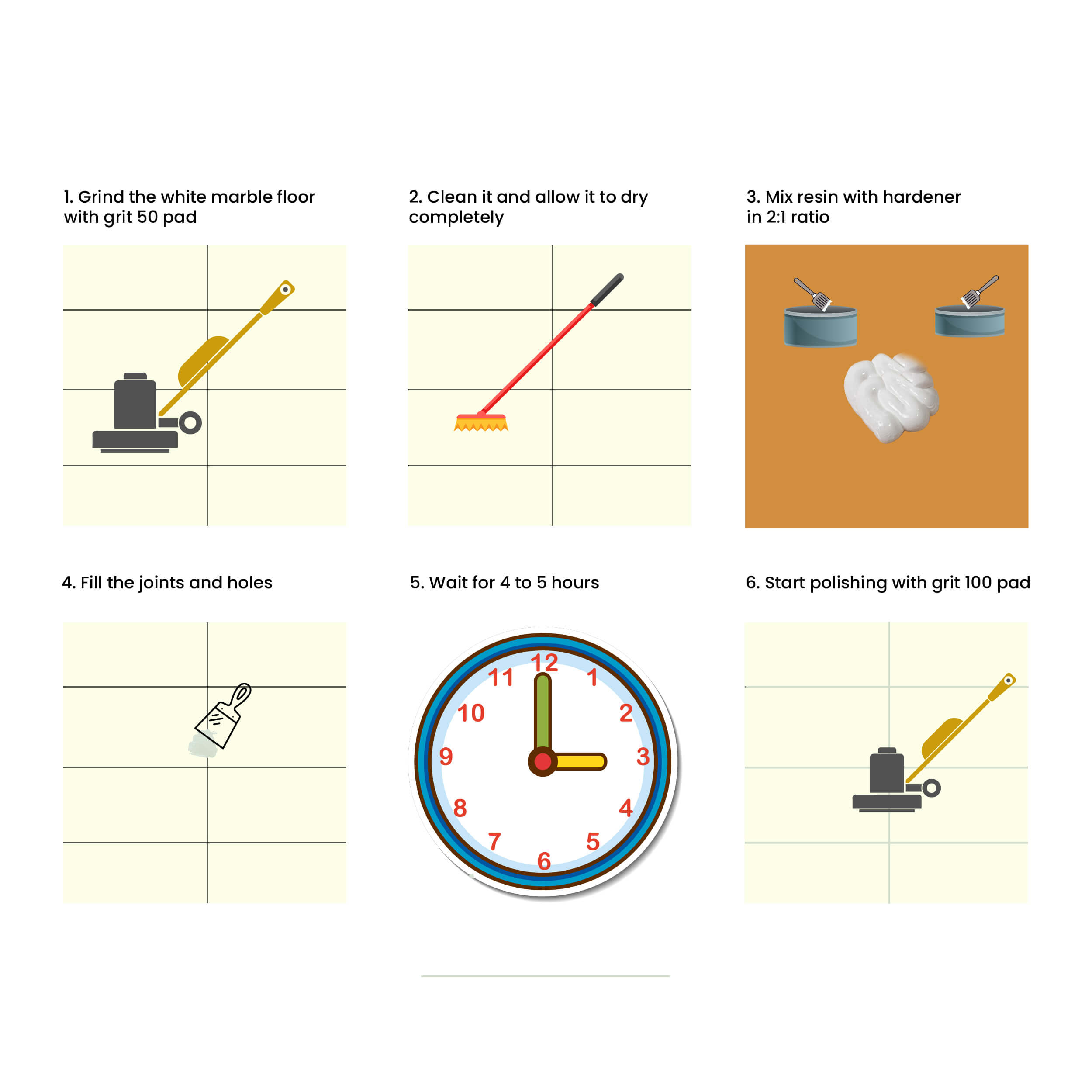 1. Grind the white marble floor with grit 50 pad

2. Clean it and allow it to dry completely

3. Mix resin with hardener in 2:1 ratio

4. Fill the joints and holes

5. Wait for 4 to 5 hours

12
1
2
3
4
5
6
7
8
9
10
11

6. Start polishing with grit 100 pad