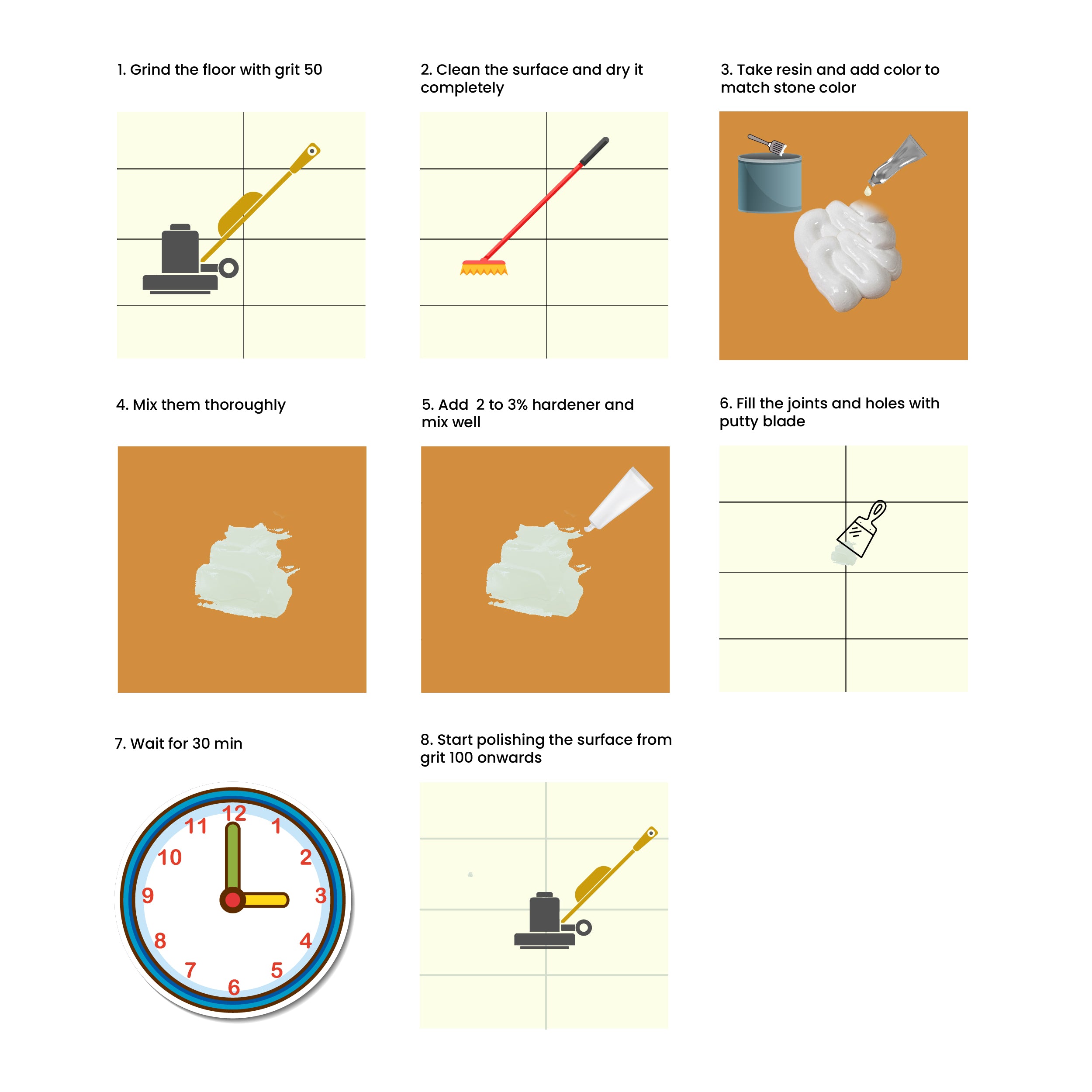 1. Grind the floor with grit 50

2. Clean the surface and dry it completely

3. Take resin and add color to match stone color

4. Mix them thoroughly

5. Add 2 to 3% hardener and mix well

6. Fill the joints and holes with putty blade

7. Wait for 30 min

12
1
2
3
4
5
6
7
8
9
10
11

8. Start polishing the surface from grit 100 onwards