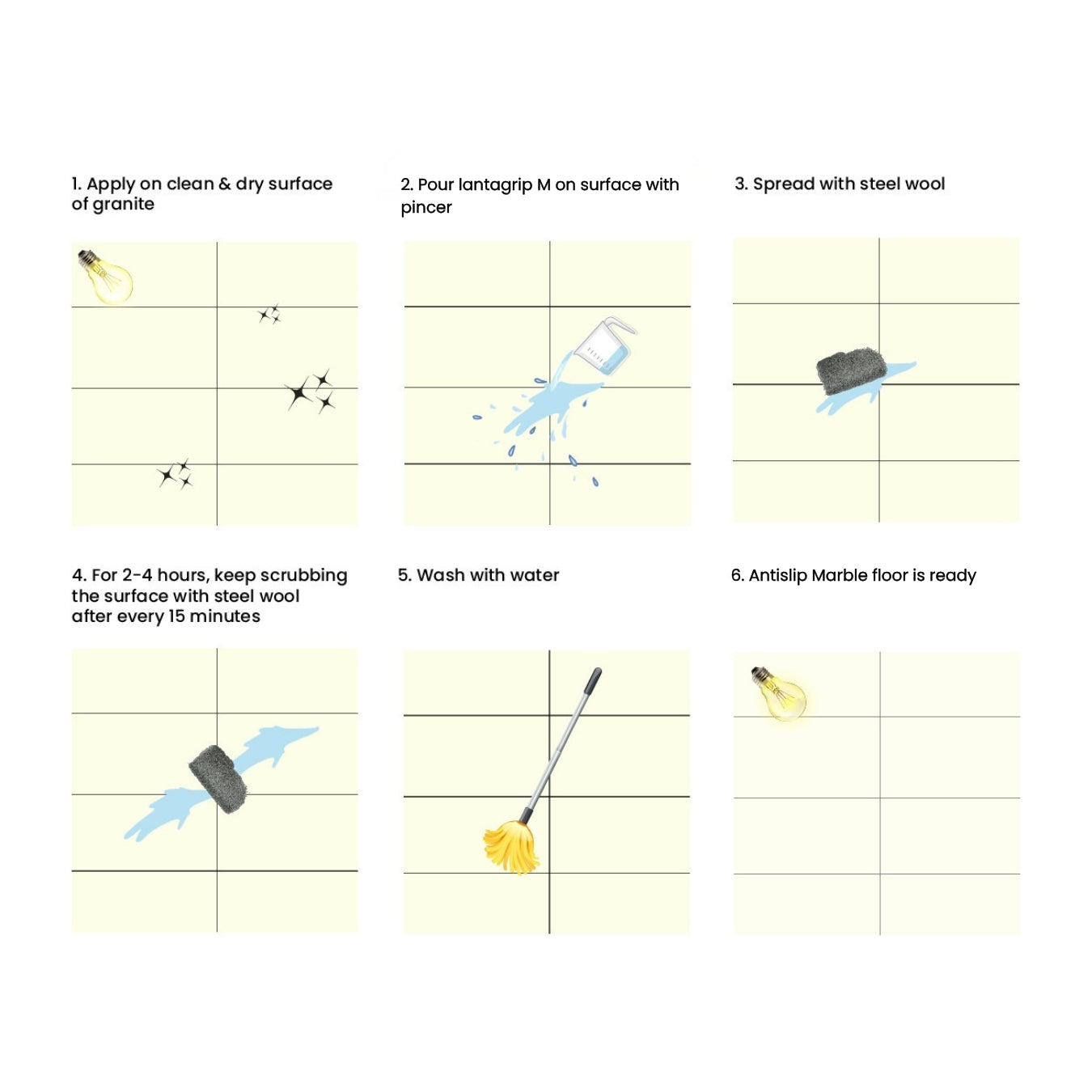 1. Apply on clean & dry surface of granite

2. Pour lantagrip M on surface with pincer

3. Spread with steel wool

4. For 2-4 hours, keep scrubbing the surface with steel wool after every 15 minutes

5. Wash with water

6. Antislip Marble floor is ready