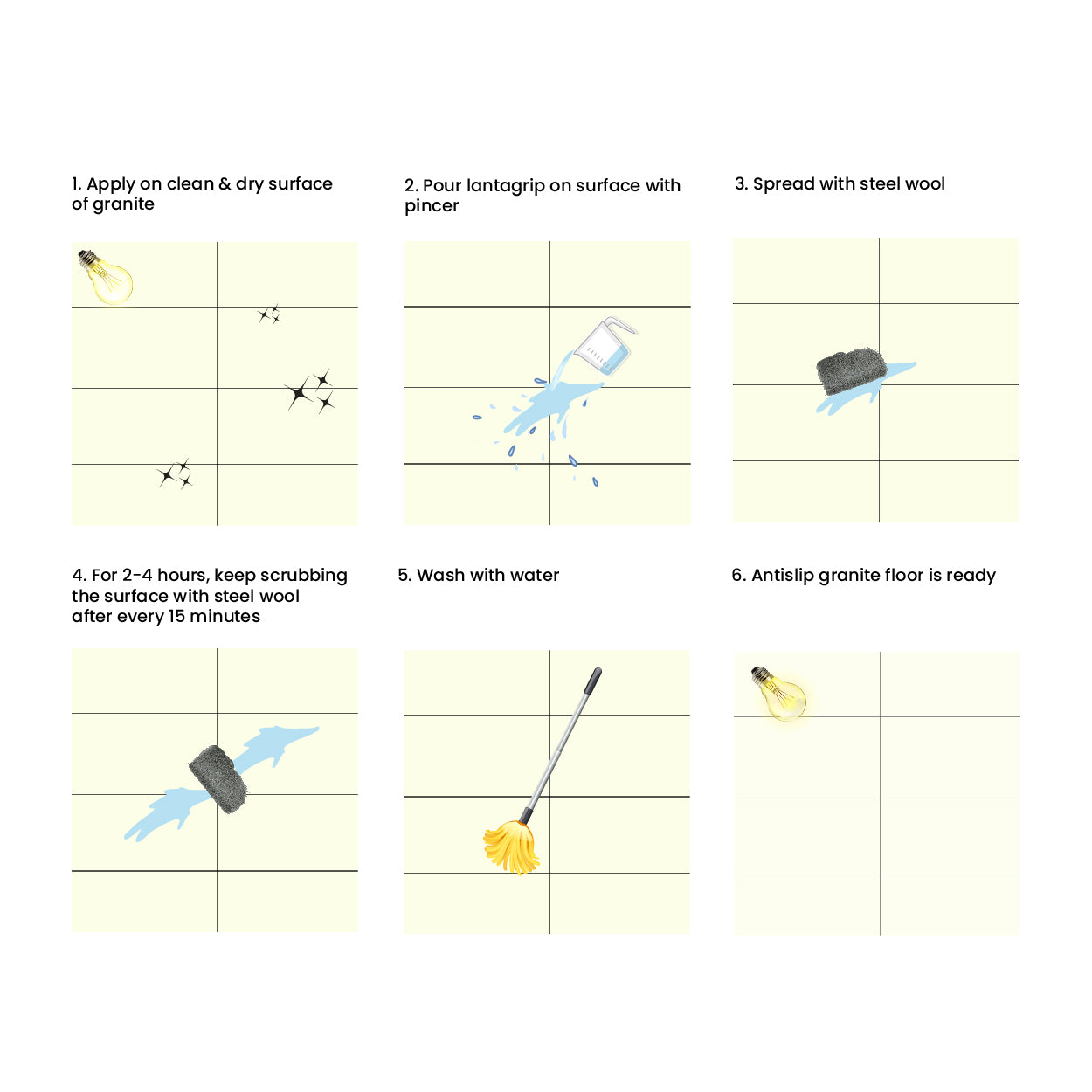 1. Apply on clean & dry surface of granite

2. Pour lantagrip on surface with pincer

3. Spread with steel wool

4. For 2-4 hours, keep scrubbing the surface with steel wool after every 15 minutes

5. Wash with water

6. Antislip granite floor is ready