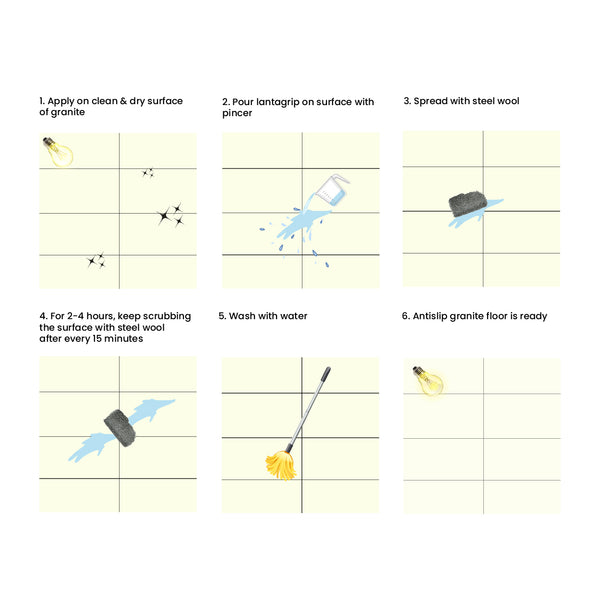 1. Apply on clean & dry surface of granite

2. Pour lantagrip on surface with pincer

3. Spread with steel wool

4. For 2-4 hours, keep scrubbing the surface with steel wool after every 15 minutes

5. Wash with water

6. Antislip granite floor is ready