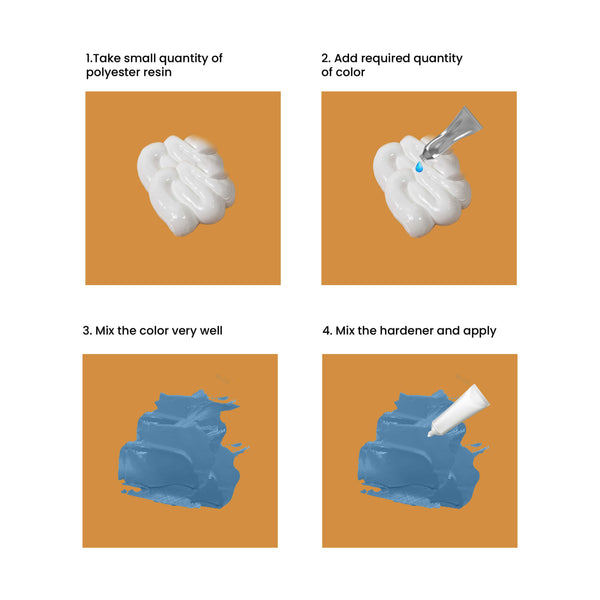 1.Take small quantity of polyester resin

2. Add required quantity of color

3. Mix the color very well

4. Mix the hardener and apply